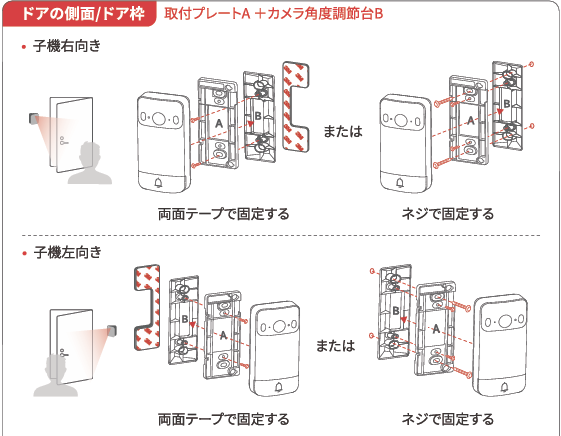 ドアの側面/ドア枠　取付プレートA ＋カメラ角度調節台B

• 子機右向き

A
B
または
A
B

両面テープで固定する　ネジで固定する

• 子機左向き

B
A
または
B
A

両面テープで固定する　ネジで固定する