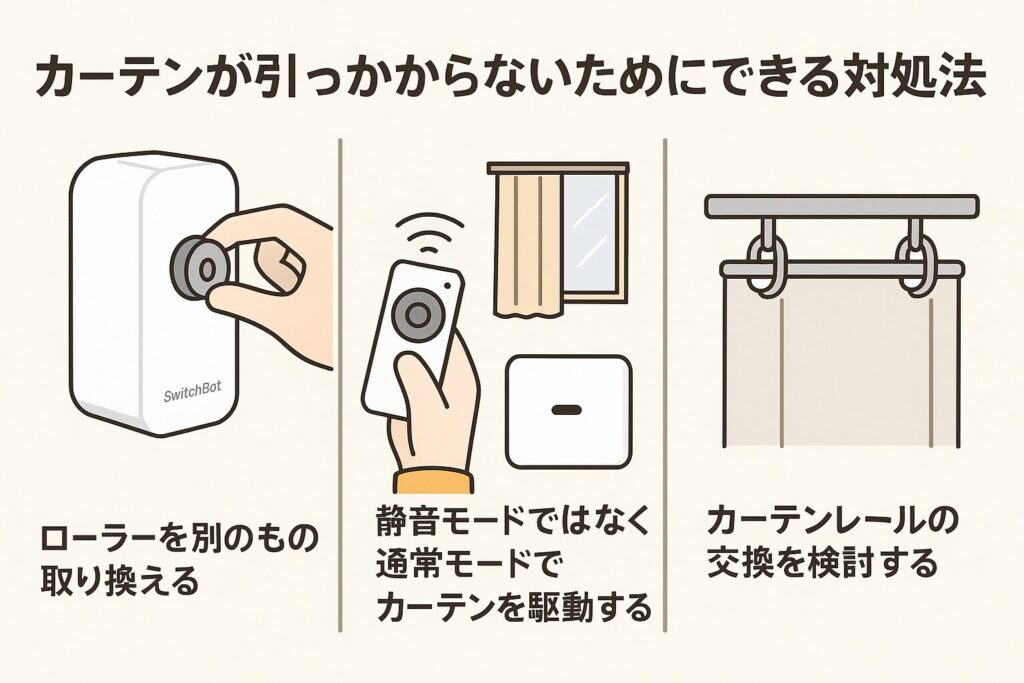 カーテンが引っかからないためにできる対処法

SwitchBot

ローラーを別のもの取り換える

静音モードではなく通常モードでカーテンを駆動する

カーテンレールの交換を検討する