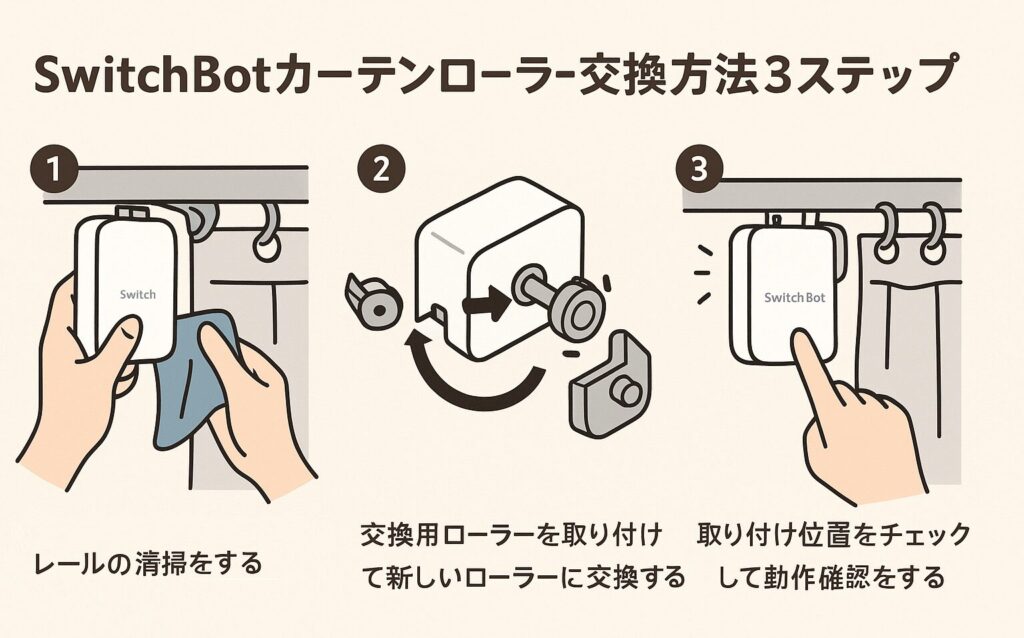 SwitchBotカーテンローラー交換方法3ステップ

1

Switch

レールの清掃をする

2

交換用ローラーを取り付けて新しいローラーに交換する

3

SwitchBot

取り付け位置をチェックして動作確認をする