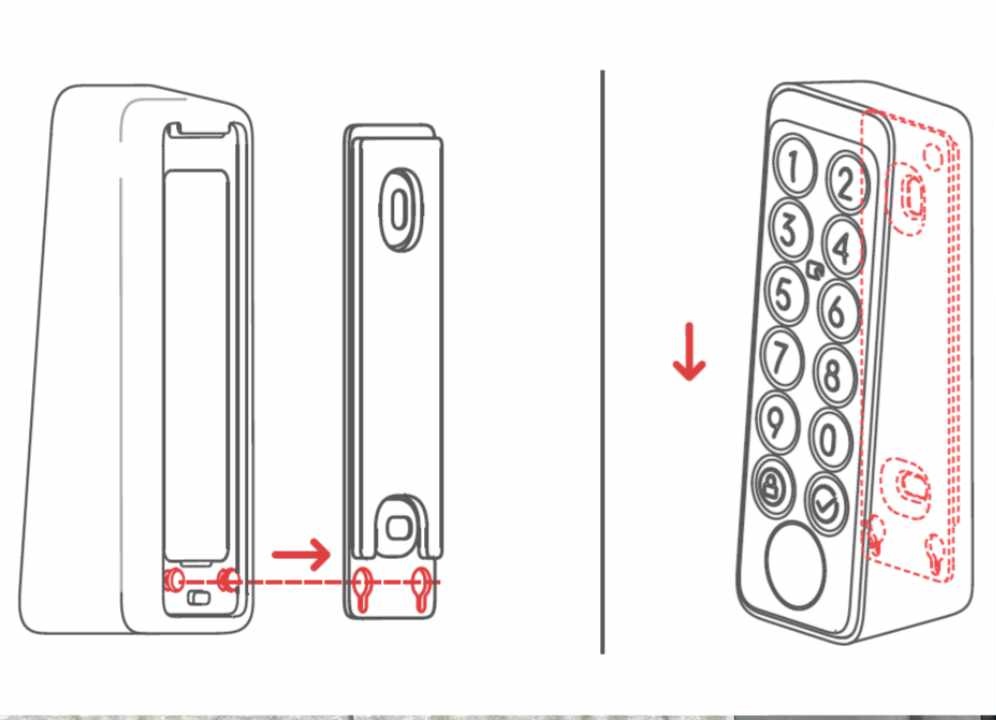 1 2
3 4
5 6
7 8
9 0