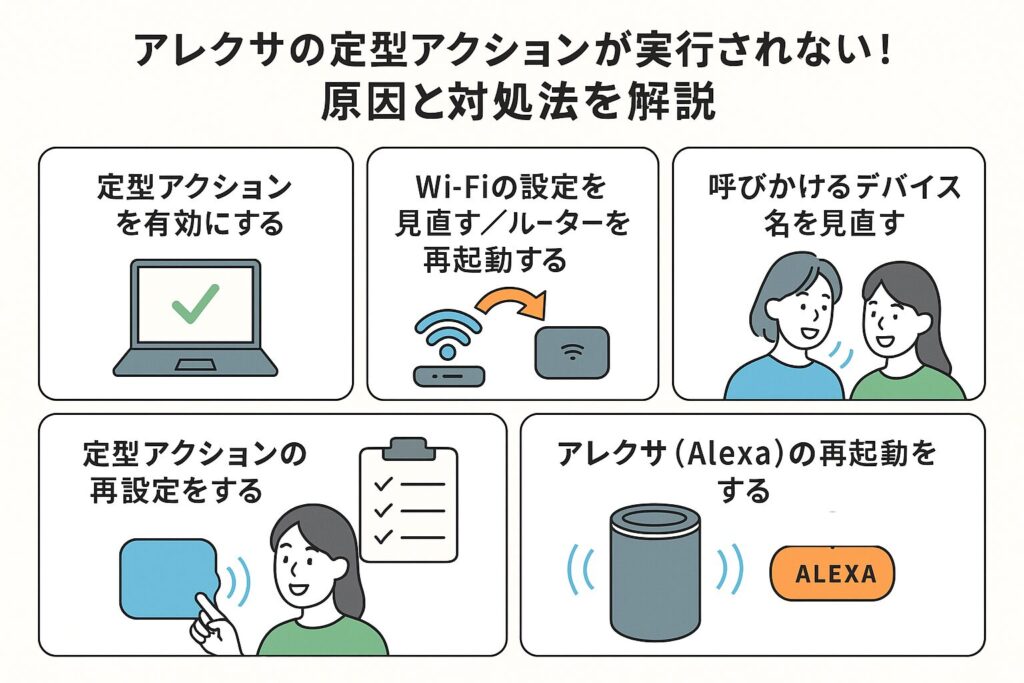 アレクサの定型アクションが実行されない！
原因と対処法を解説

定型アクションを有効にする

Wi-Fiの設定を見直す／ルーターを再起動する

呼びかけるデバイス名を見直す

定型アクションの再設定をする

アレクサ（Alexa）の再起動をする

ALEXA