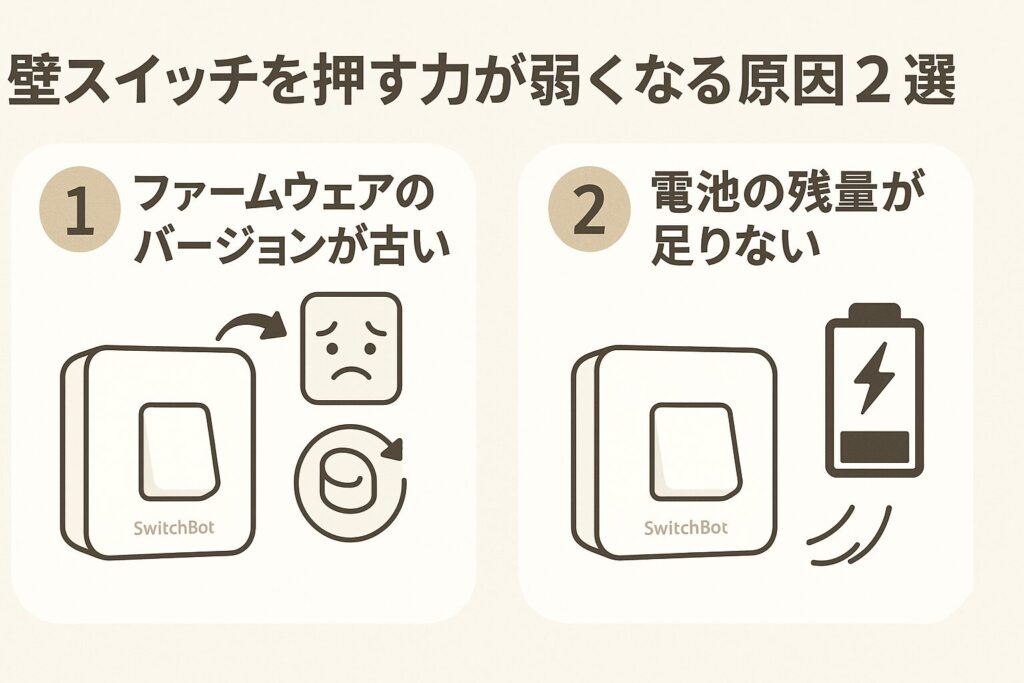 壁スイッチを押す力が弱くなる原因２選

1 ファームウェアのバージョンが古い

SwitchBot

2 電池の残量が足りない

SwitchBot