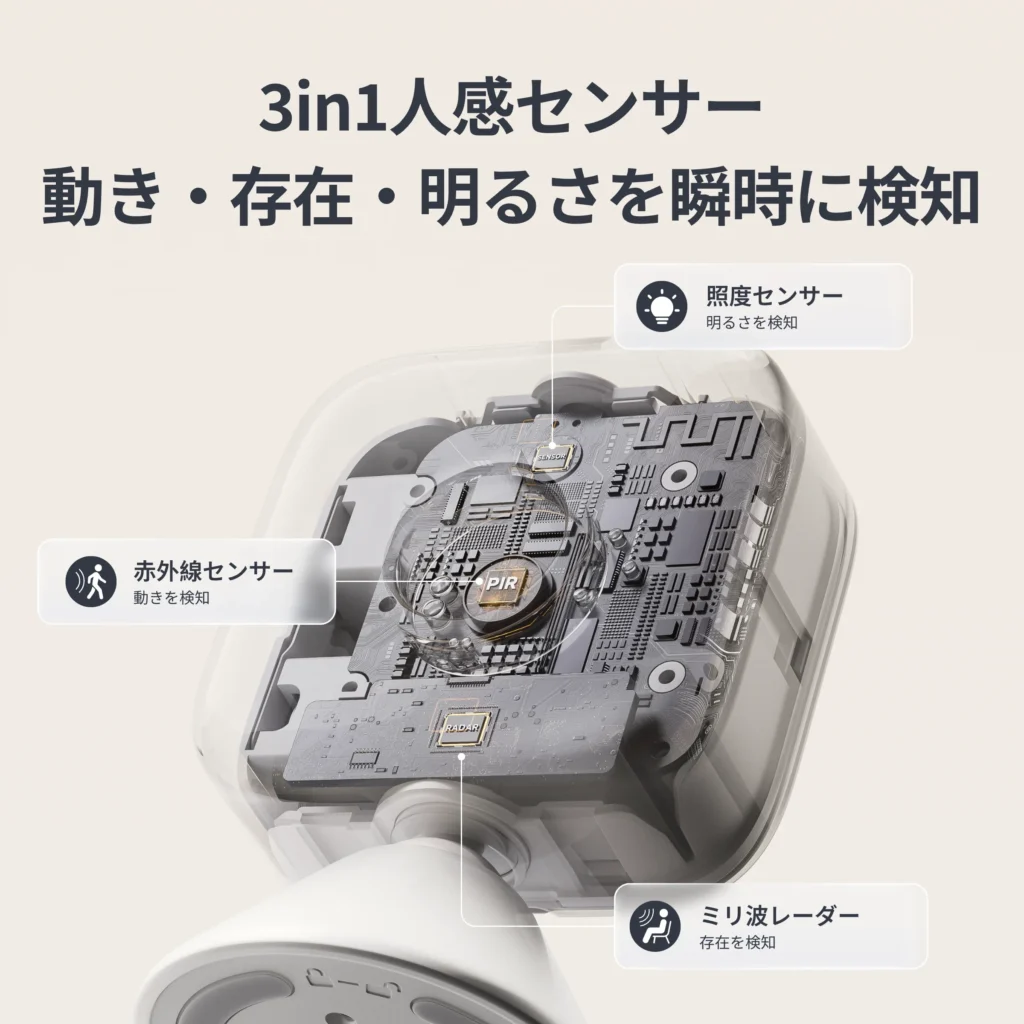 3in1人感センサー
動き・存在・明るさを瞬時に検知

照度センサー
明るさを検知

SENSOR

赤外線センサー
動きを検知

PIR

RADAR

ミリ波レーダー
存在を検知